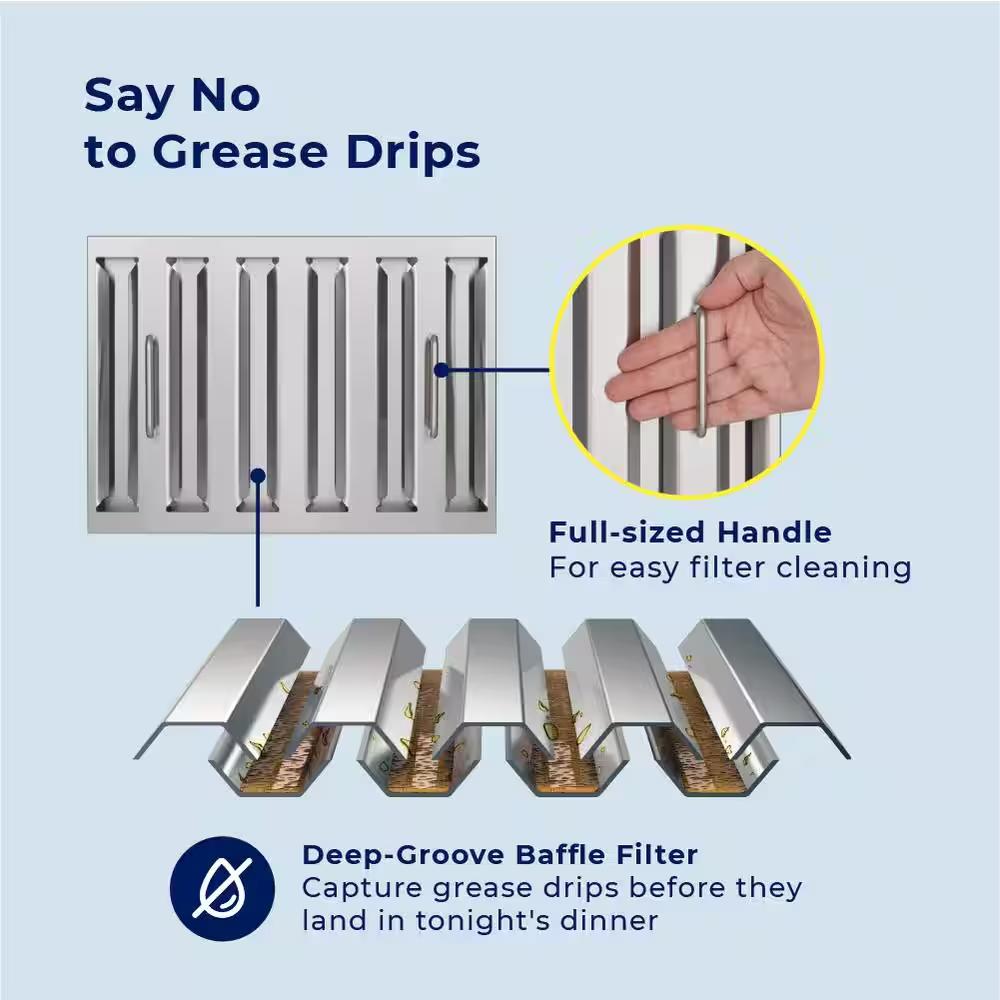 Say No
to Grease Drips

Full-sized Handle
For easy filter cleaning

Deep-Groove Baffle Filter
Capture grease drips before they land in tonight's dinner