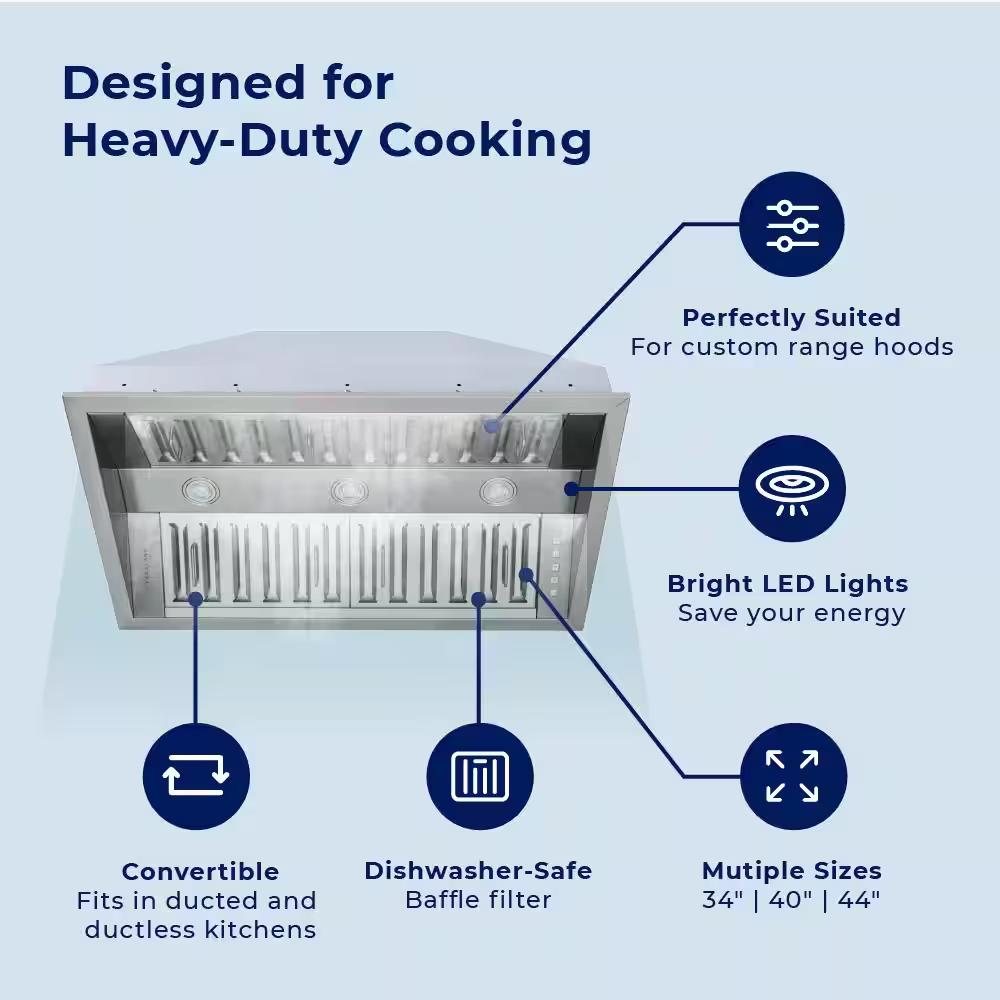 Designed for Heavy-Duty Cooking

Perfectly Suited
For custom range hoods

Bright LED Lights
Save your energy

Convertible
Fits in ducted and ductless kitchens

Dishwasher-Safe
Baffle filter

Mutiple Sizes
34" | 40" | 44"